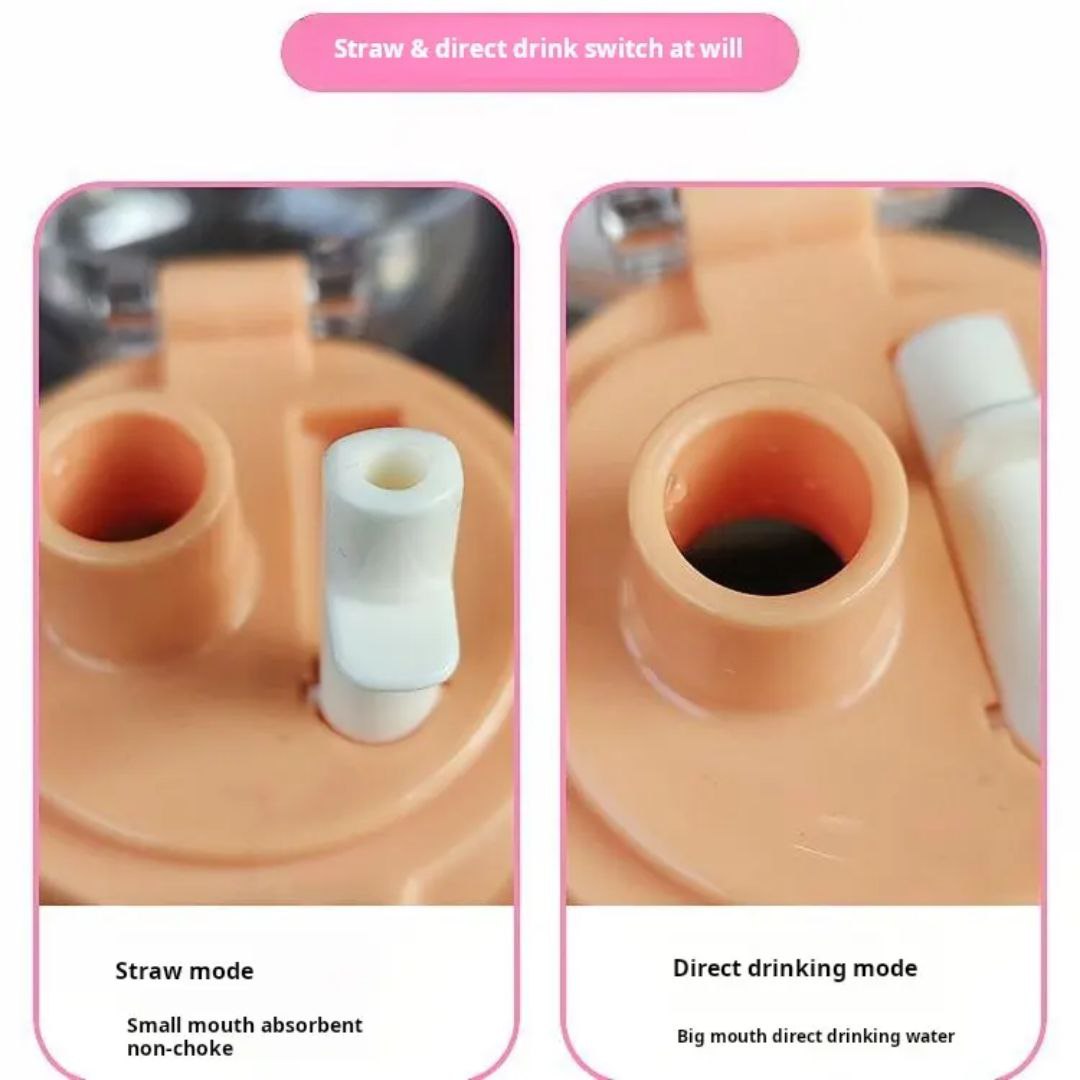 Straw & direct drink switch at will

Straw mode

Small mouth absorbent non-choke

Direct drinking mode

Big mouth direct drinking water